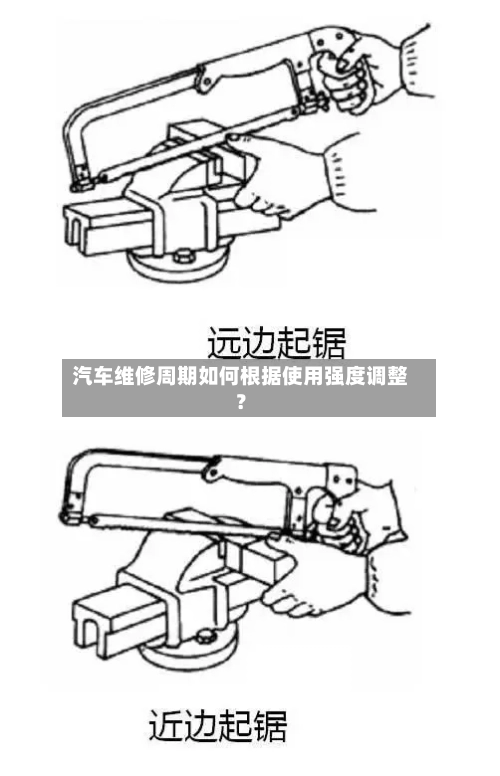 远边起锯

汽车维修周期如何根据使用强度调整？

近边起锯